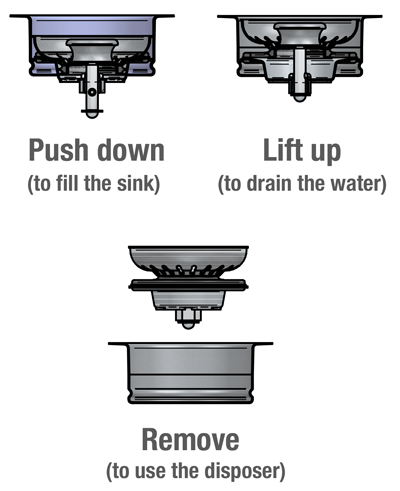 Push down
(to fill the sink)

Lift up
(to drain the water)

Remove
(to use the disposer)